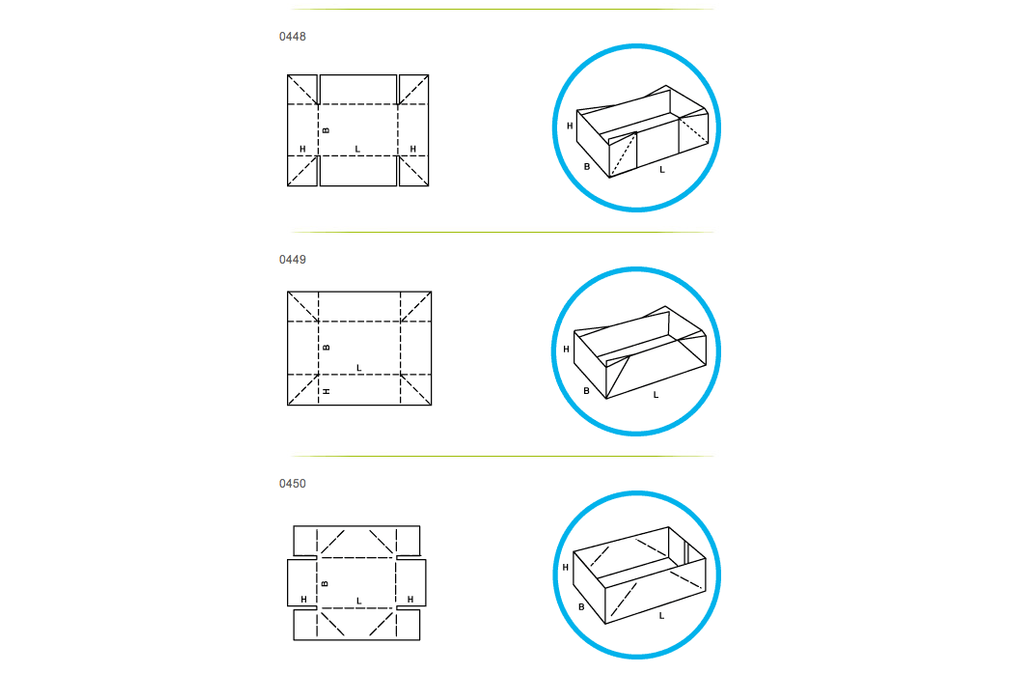 0448

B
H L H

H
B L

0449

B
L
H

H
B L

0450

B
H L H

H
B L