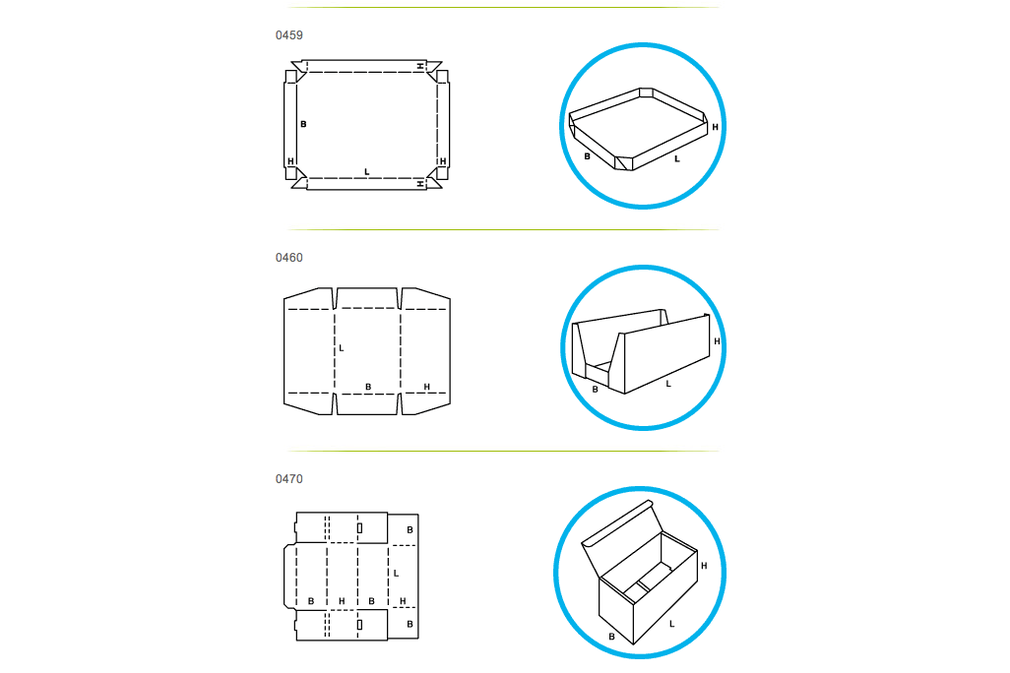 0459

H
B
H
L
H

H
B
L

0460

L
B
H

H
B
L

0470

B
L
B H B H
B

H
B
L